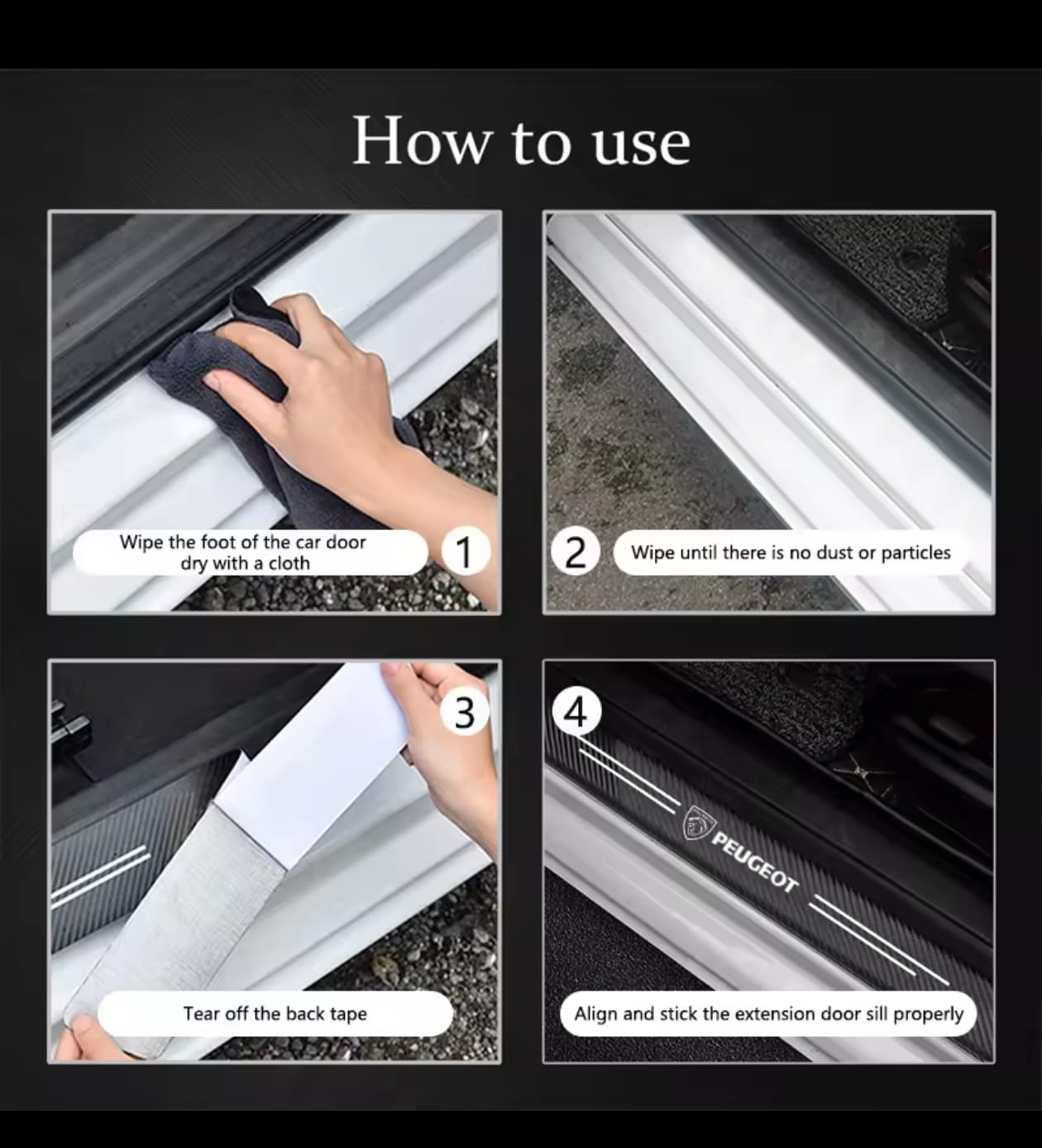 How to use

Wipe the foot of the car door dry with a cloth

1

2

Wipe until there is no dust or particles

3

Tear off the back tape

4

PEUGEOT

Align and stick the extension door sill properly