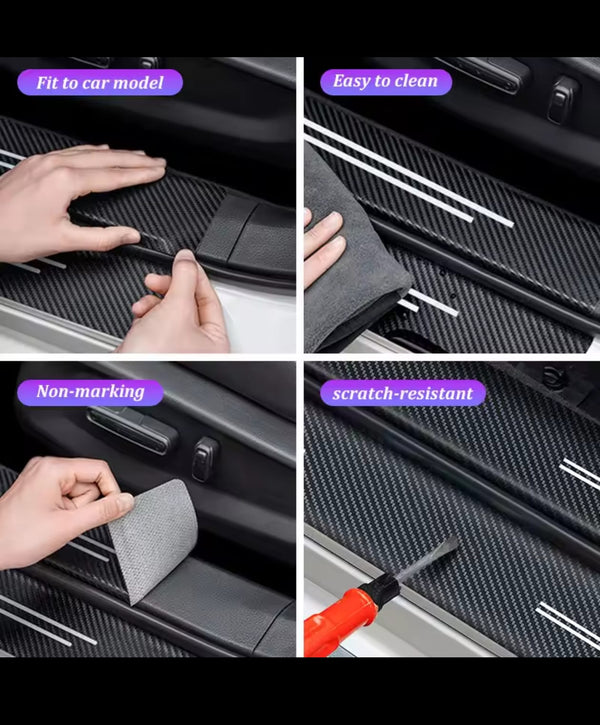 Fit to car model

Easy to clean

Non-marking

scratch-resistant